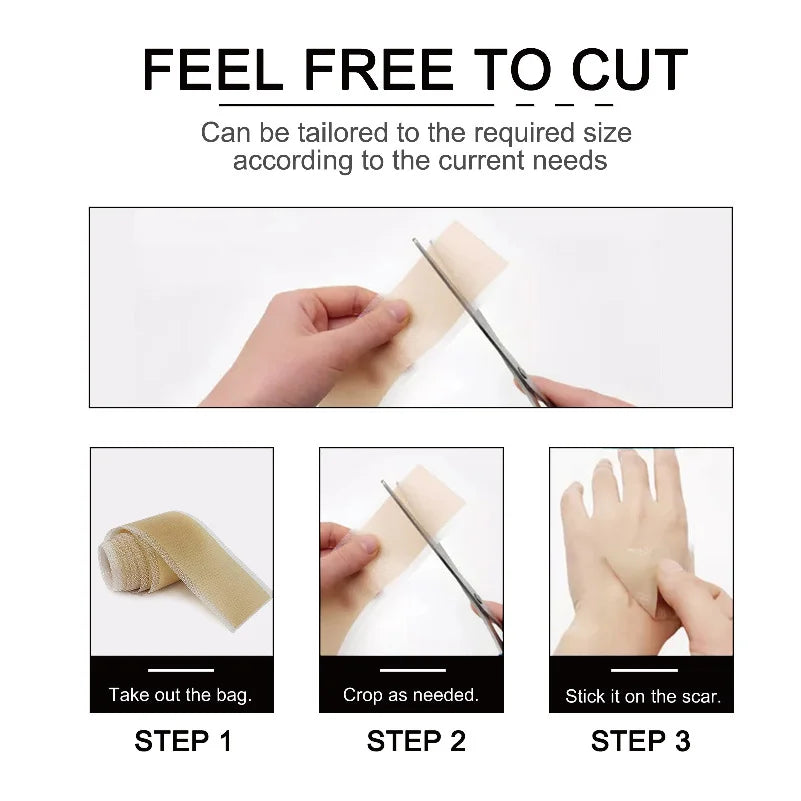 FEEL FREE TO CUT

Can be tailored to the required size according to the current needs

Take out the bag.

STEP 1

Crop as needed.

STEP 2

Stick it on the scar.

STEP 3